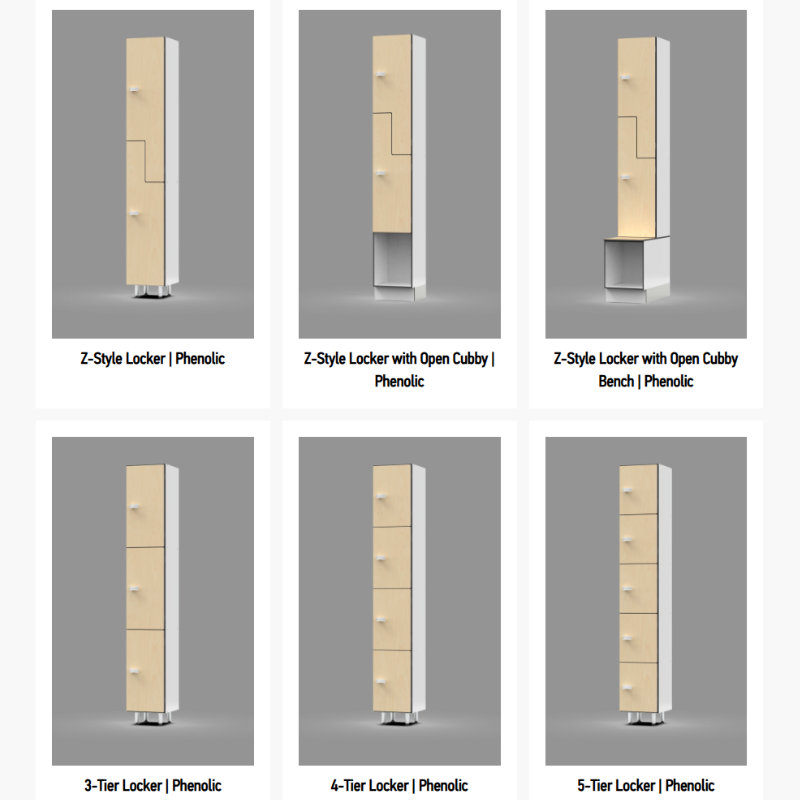 Z-Style Locker | Phenolic

Z-Style Locker with Open Cubby | Phenolic

Z-Style Locker with Open Cubby Bench | Phenolic

3-Tier Locker | Phenolic

4-Tier Locker | Phenolic

5-Tier Locker | Phenolic